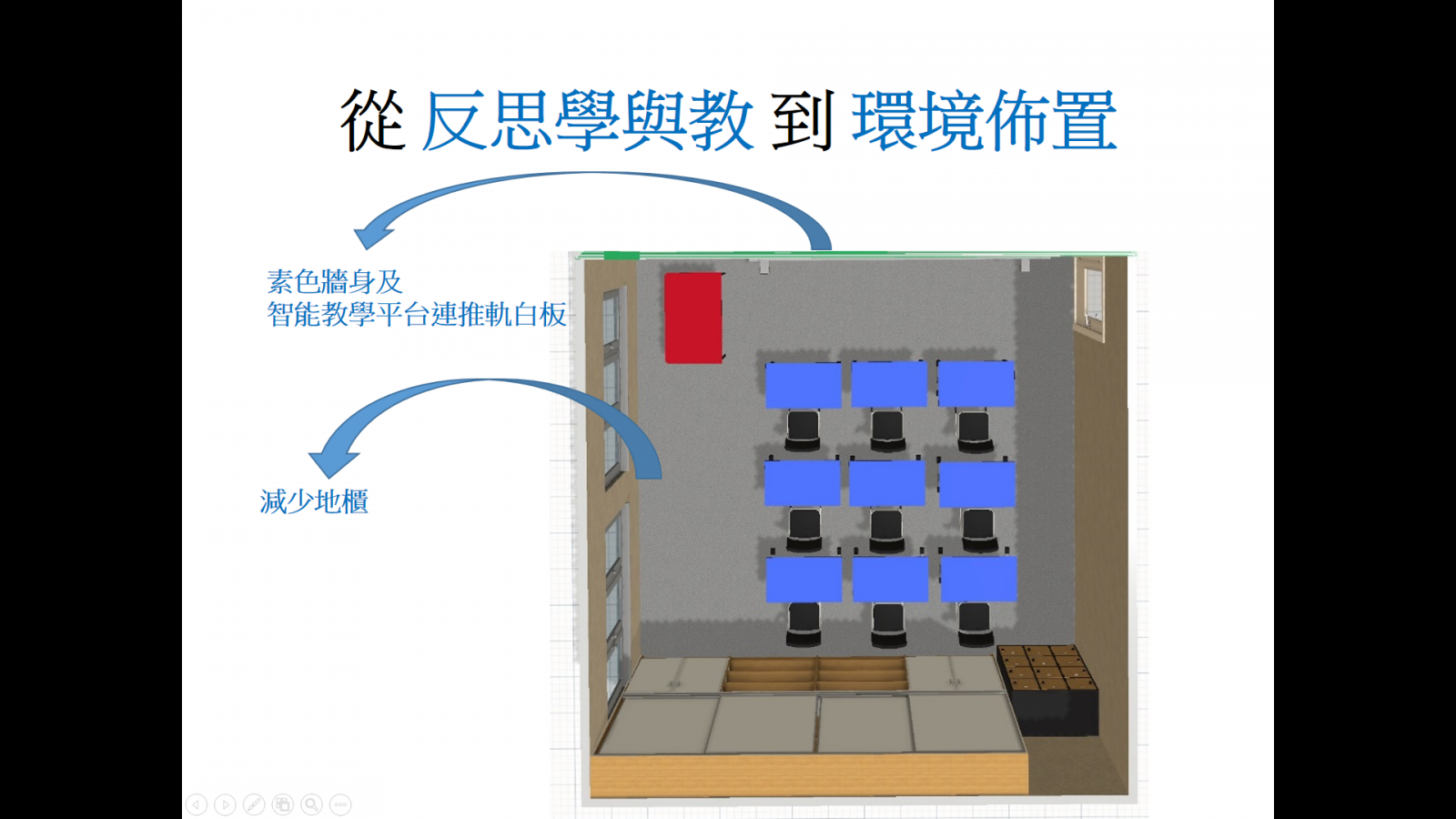 從 反思學與教 到 環境佈置

素色牆身及
智能教學平台連推軌白板

減少地櫃