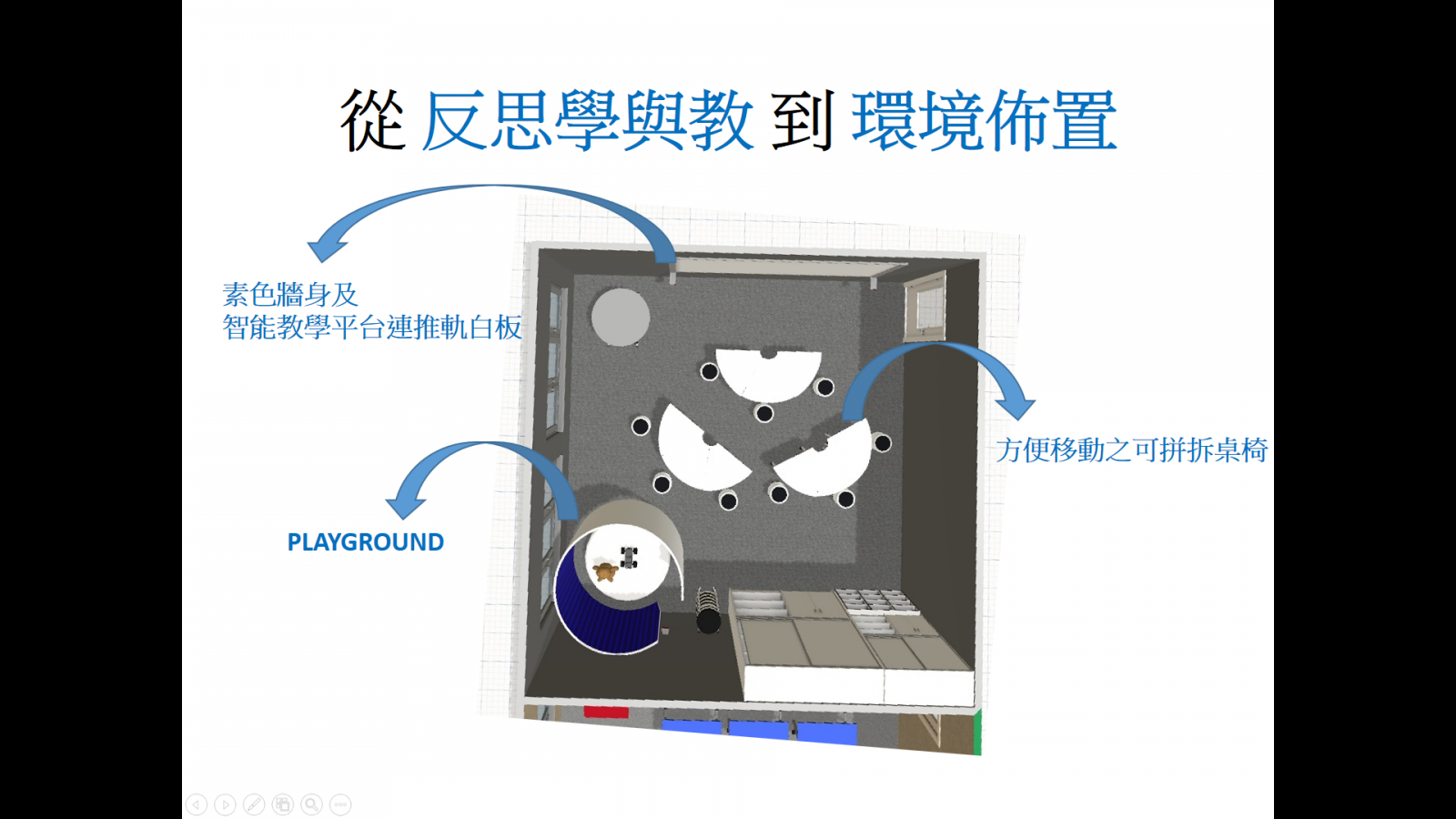 從 反思學與教 到 環境佈置

素色牆身及
智能教學平台連推軌白板

方便移動之可拼拆桌椅

PLAYGROUND